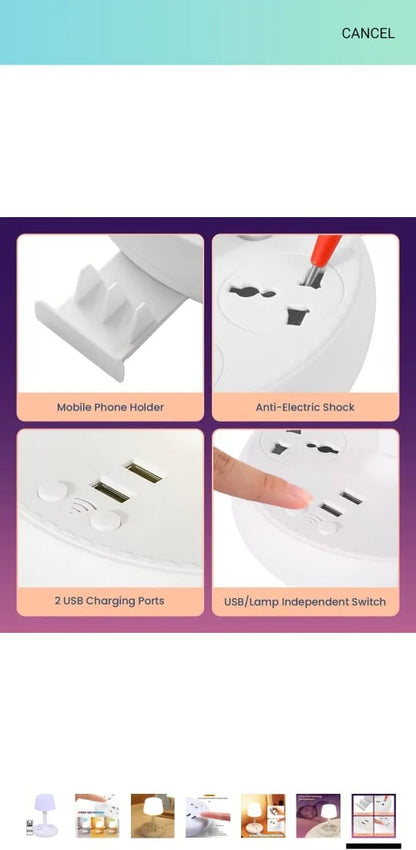 CANCEL

Mobile Phone Holder

Anti-Electric Shock

2 USB Charging Ports

USB/Lamp Independent Switch